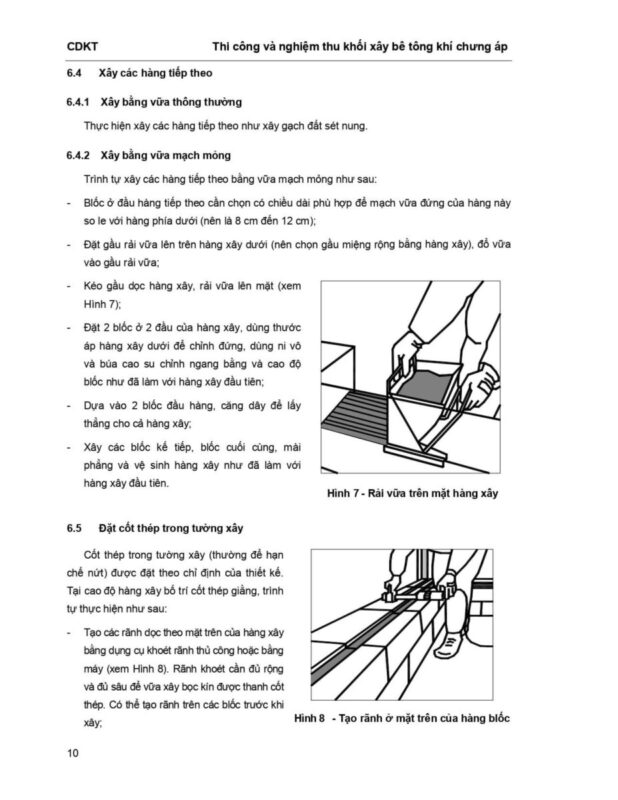 CDKT Thi công và nghiệm thu khối xây bê tông khí chưng áp

6.4 Xây các hàng tiếp theo

6.4.1 Xây bằng vữa thông thường

Thực hiện xây các hàng tiếp theo như xây gạch đất sét nung.

6.4.2 Xây bằng vữa mạch mỏng

Trình tự xây các hàng tiếp theo bằng vữa mạch mỏng như sau:

- Blốc ở đầu hàng tiếp theo cần chọn có chiều dài phù hợp để mạch vữa đứng của hàng này so le với hàng phía dưới (nên là 8 cm đến 12 cm);

- Đặt gầu rải vữa lên trên hàng xây dưới (nên chọn gầu miệng rộng bằng hàng xây), đổ vữa vào gầu rải vữa;

- Kéo gầu dọc hàng xây, rải vữa lên mặt (xem Hình 7);

- Đặt 2 blốc ở 2 đầu của hàng xây, dùng thước áp hàng xây dưới để chỉnh đứng, dùng ni vô và búa cao su chỉnh ngang bằng và cao độ blốc như đã làm với hàng xây đầu tiên;

- Dựa vào 2 blốc đầu hàng, căng dây để lấy thẳng cho cả hàng xây;

- Xây các blốc kế tiếp, blốc cuối cùng, mài phẳng và vệ sinh hàng xây như đã làm với hàng xây đầu tiên.

Hình 7 - Rải vữa trên mặt hàng xây

6.5 Đặt cốt thép trong tường xây

Cốt thép trong tường xây (thường để hạn chế nứt) được đặt theo chỉ định của thiết kế. Tại cao độ hàng xây bố trí cốt thép giằng, trình tự thực hiện như sau:

- Tạo các rãnh dọc theo mặt trên của hàng xây bằng dụng cụ khoét rãnh thủ công hoặc bằng máy (xem Hình 8). Rãnh khoét cần đủ rộng và đủ sâu để vữa xây bọc kín được thanh cốt thép. Có thể tạo rãnh trên các blốc trước khi xây;

Hình 8 - Tạo rãnh ở mặt trên của hàng blốc

10