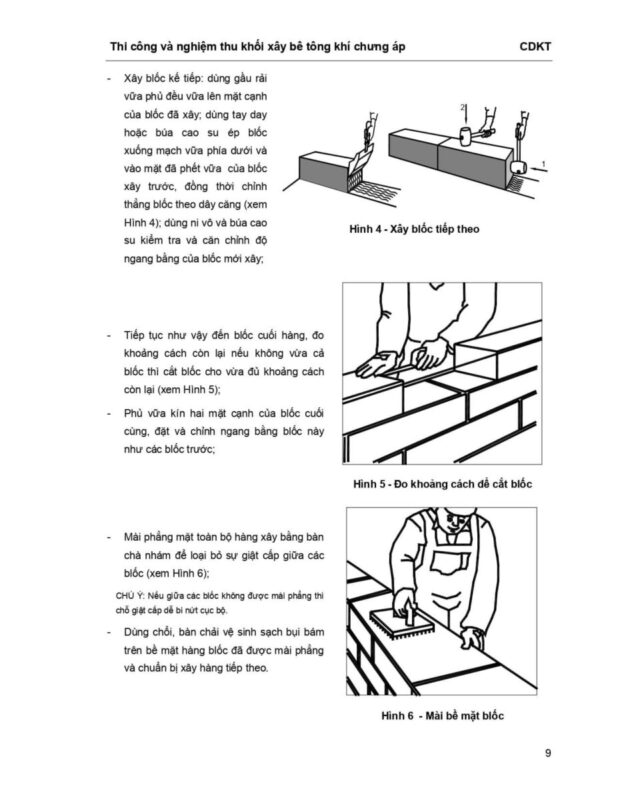 Thi công và nghiệm thu khối xây bê tông khí chưng áp CDKT

- Xây blốc kế tiếp: dùng gầu rải vữa phủ đều vữa lên mặt cạnh của blốc đã xây; dùng tay day hoặc búa cao su ép blốc xuống mạch vữa phía dưới và vào mặt đã phết vữa của blốc xây trước, đồng thời chỉnh thẳng blốc theo dây căng (xem Hình 4); dùng ni vô và búa cao su kiểm tra và căn chỉnh độ ngang bằng của blốc mới xây;

2

1

Hình 4 - Xây blốc tiếp theo

- Tiếp tục như vậy đến blốc cuối hàng, đo khoảng cách còn lại nếu không vừa cả blốc thì cắt blốc cho vừa đủ khoảng cách còn lại (xem Hình 5);

- Phủ vữa kín hai mặt cạnh của blốc cuối cùng, đặt và chỉnh ngang bằng blốc này như các blốc trước;

Hình 5 - Đo khoảng cách để cắt blốc

- Mài phẳng mặt toàn bộ hàng xây bằng bàn chà nhám để loại bỏ sự giật cấp giữa các blốc (xem Hình 6);

CHÚ Ý: Nếu giữa các blốc không được mài phẳng thì chỗ giật cấp dễ bị nứt cục bộ.

- Dùng chổi, bàn chải vệ sinh sạch bụi bám trên bề mặt hàng blốc đã được mài phẳng và chuẩn bị xây hàng tiếp theo.

Hình 6 - Mài bề mặt blốc

9